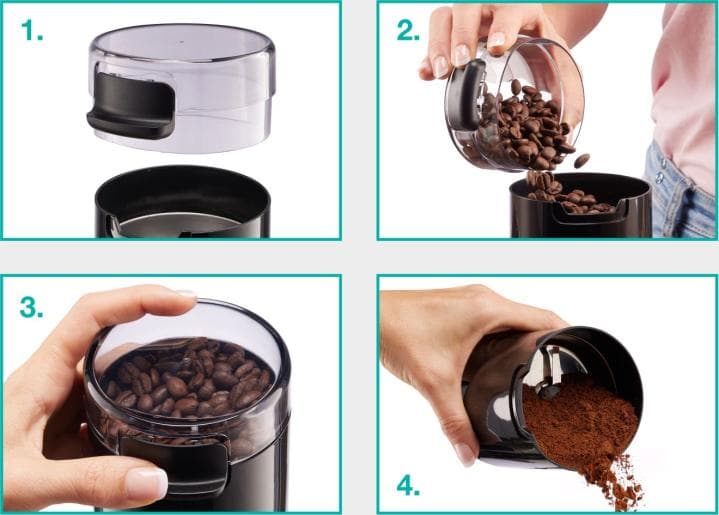 1.

2.

3.

4.